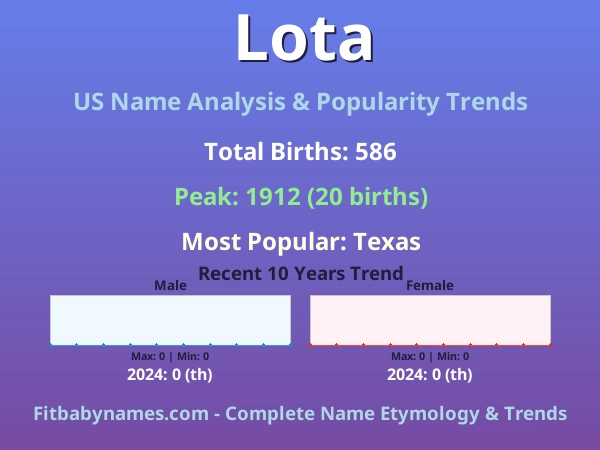 Lota

US Name Analysis & Popularity Trends

Total Births: 586

Peak: 1912 (20 births)

Most Popular: Texas

Recent 10 Years Trend

Male

Max: 0 | Min: 0

2024: 0 (th)

Female

Max: 0 | Min: 0

2024: 0 (th)

Fitbabynames.com - Complete Name Etymology & Trends