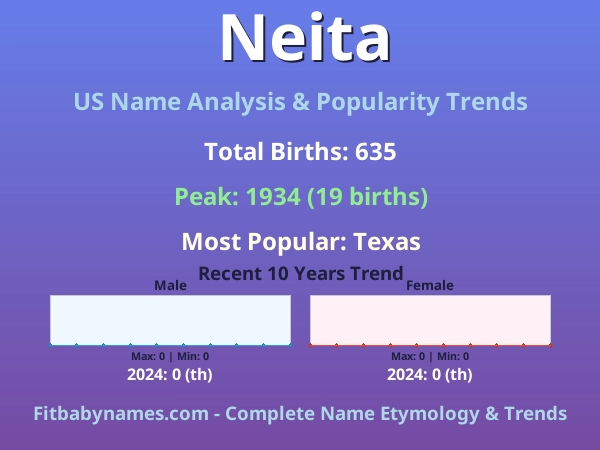 Neita

US Name Analysis & Popularity Trends

Total Births: 635

Peak: 1934 (19 births)

Most Popular: Texas

Recent 10 Years Trend

Male

Max: 0 | Min: 0

2024: 0 (th)

Female

Max: 0 | Min: 0

2024: 0 (th)

Fitbabynames.com - Complete Name Etymology & Trends